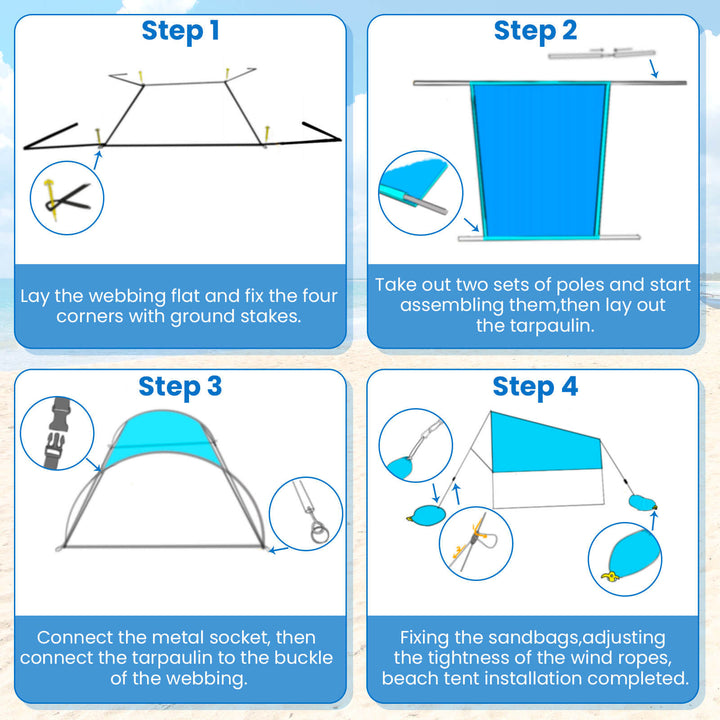 Step 1

Lay the webbing flat and fix the four corners with ground stakes.

Step 2

Take out two sets of poles and start assembling them,then lay out the tarpaulin.

Step 3

Connect the metal socket, then connect the tarpaulin to the buckle of the webbing.

Step 4

Fixing the sandbags,adjusting the tightness of the wind ropes, beach tent installation completed.