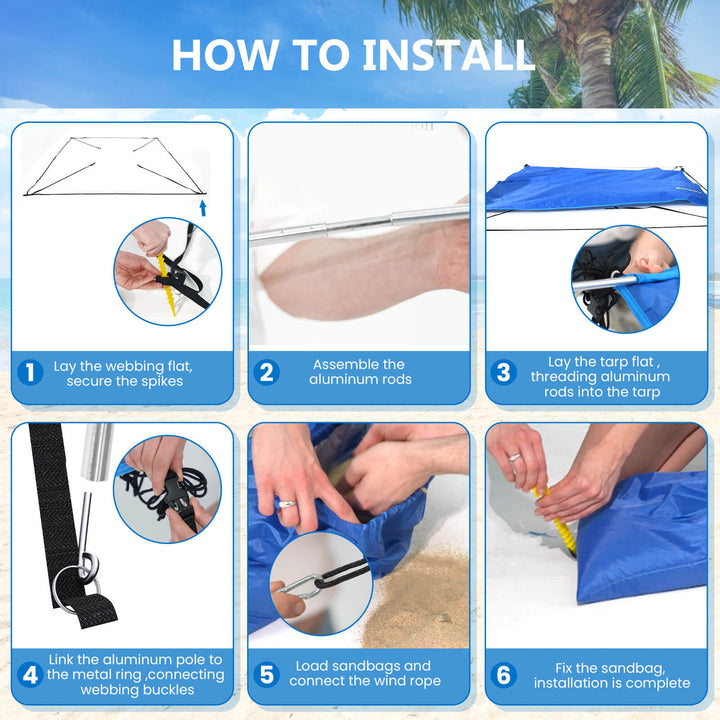 HOW TO INSTALL

1 Lay the webbing flat, secure the spikes

2 Assemble the aluminum rods

3 Lay the tarp flat , threading aluminum rods into the tarp

4 Link the aluminum pole to the metal ring ,connecting webbing buckles

5 Load sandbags and connect the wind rope

6 Fix the sandbag, installation is complete